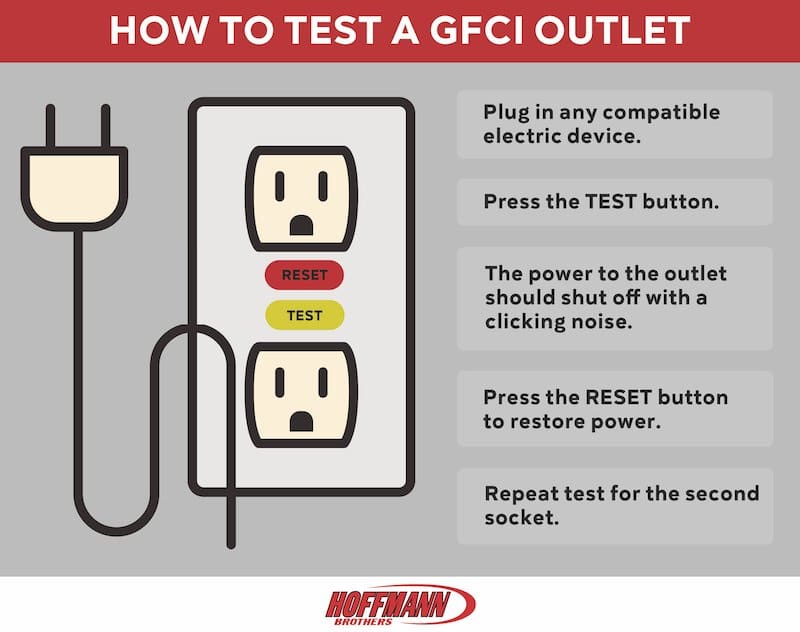 HOW TO TEST A GFCI OUTLET

RESET

TEST

Plug in any compatible electric device.

Press the TEST button.

The power to the outlet should shut off with a clicking noise.

Press the RESET button to restore power.

Repeat test for the second socket.

HOFFMANN BROTHERS